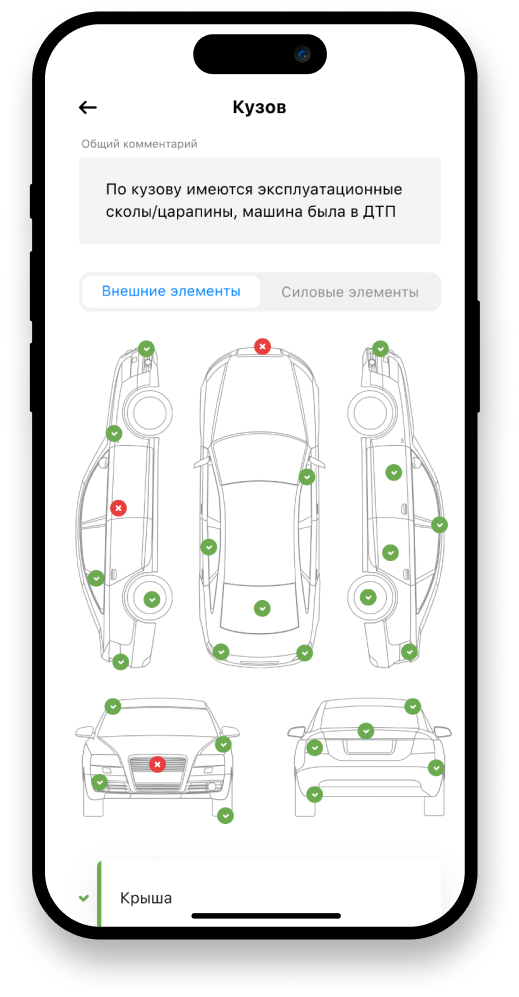 Кузов

Общий комментарий

По кузову имеются эксплуатационные сколы/царапины, машина была в ДТП

Внешние элементы
Силовые элементы

Крыша